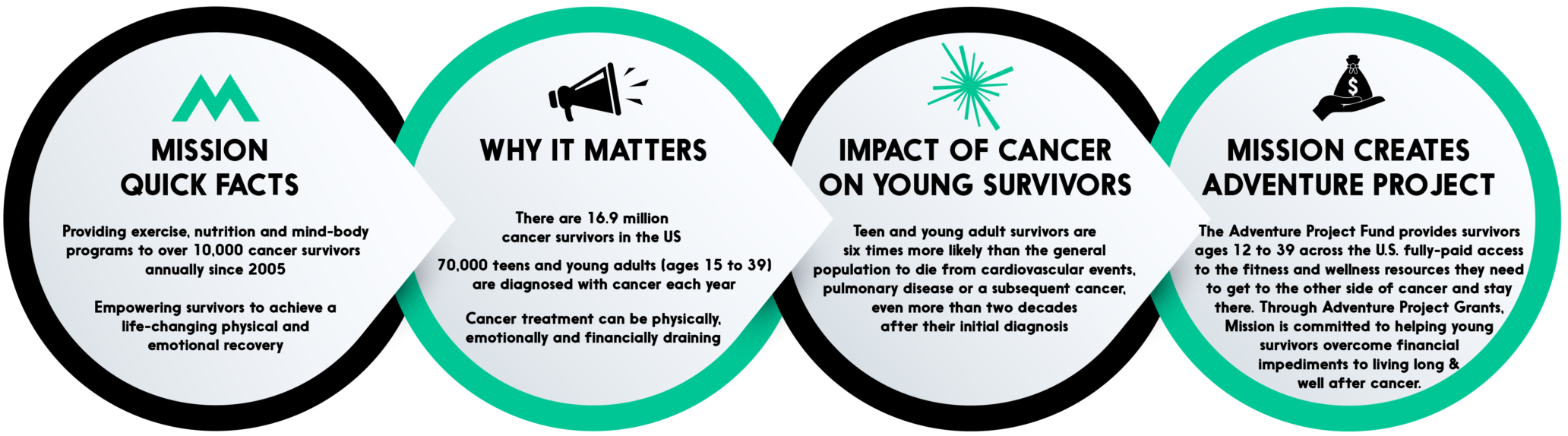 MISSION QUICK FACTS

Providing exercise, nutrition and mind-body programs to over 10,000 cancer survivors annually since 2005

Empowering survivors to achieve a life-changing physical and emotional recovery

WHY IT MATTERS

There are 16.9 million cancer survivors in the US

70,000 teens and young adults (ages 15 to 39) are diagnosed with cancer each year

Cancer treatment can be physically, emotionally and financially draining

IMPACT OF CANCER ON YOUNG SURVIVORS

Teen and young adult survivors are six times more likely than the general population to die from cardiovascular events, pulmonary disease or a subsequent cancer, even more than two decades after their initial diagnosis

MISSION CREATES ADVENTURE PROJECT

The Adventure Project Fund provides survivors ages 12 to 39 across the U.S. fully-paid access to the fitness and wellness resources they need to get to the other side of cancer and stay there. Through Adventure Project Grants, Mission is committed to helping young survivors overcome financial impediments to living long & well after cancer.